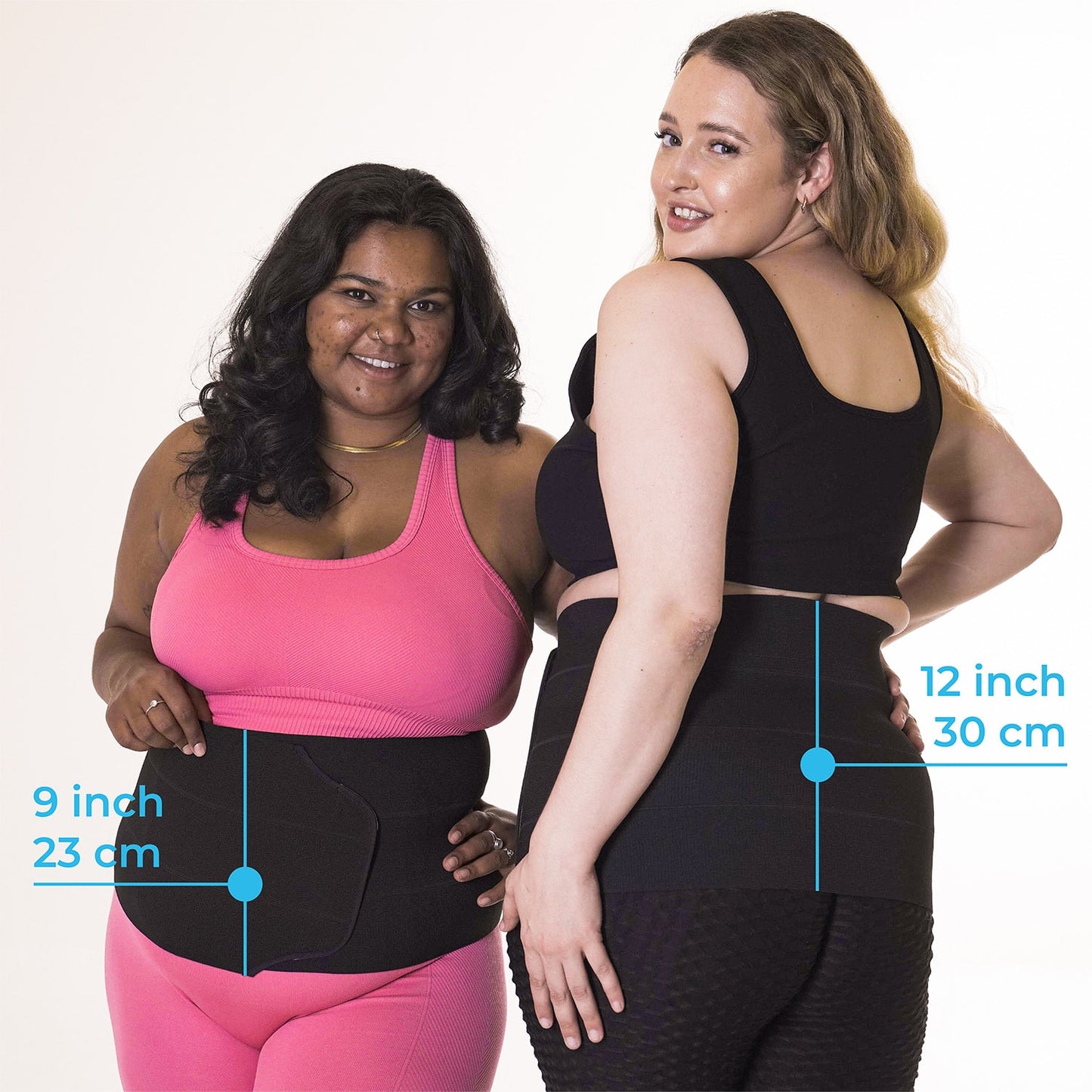 9 inch
23 cm

12 inch
30 cm